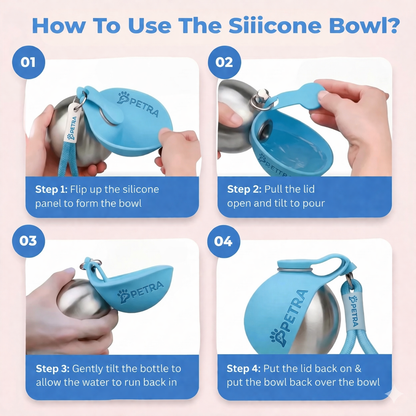 How To Use The Siiicone Bowl?

01

PETRA

PETRA

Step 1: Flip up the silicone panel to form the bowl

02

PETRA

Step 2: Pull the lid open and tilt to pour

03

PETRA

Step 3: Gently tilt the bottle to allow the water to run back in

04

PETRA

PETRA

Step 4: Put the lid back on & put the bowl back over the bowl