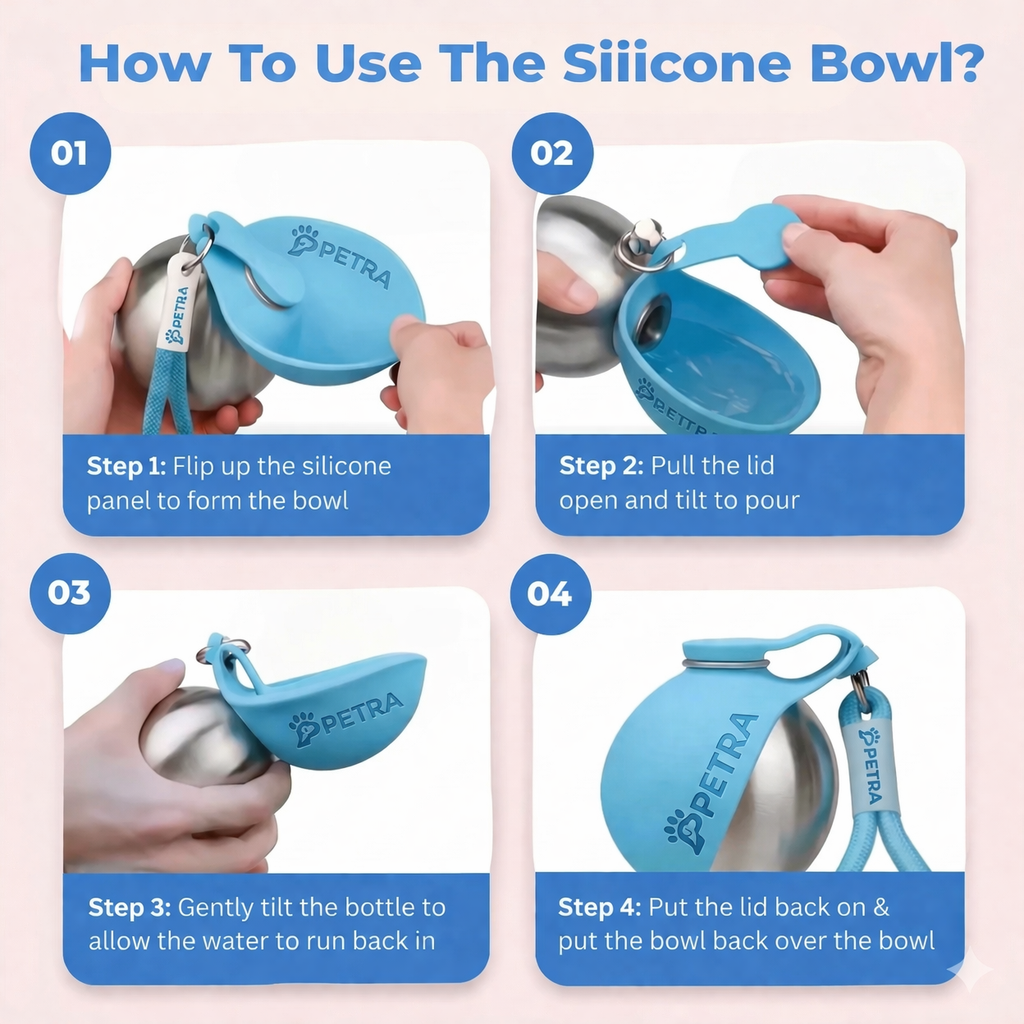 How To Use The Siiicone Bowl?

01

PETRA

PETRA

Step 1: Flip up the silicone panel to form the bowl

02

PETRA

Step 2: Pull the lid open and tilt to pour

03

PETRA

Step 3: Gently tilt the bottle to allow the water to run back in

04

PETRA

PETRA

Step 4: Put the lid back on & put the bowl back over the bowl